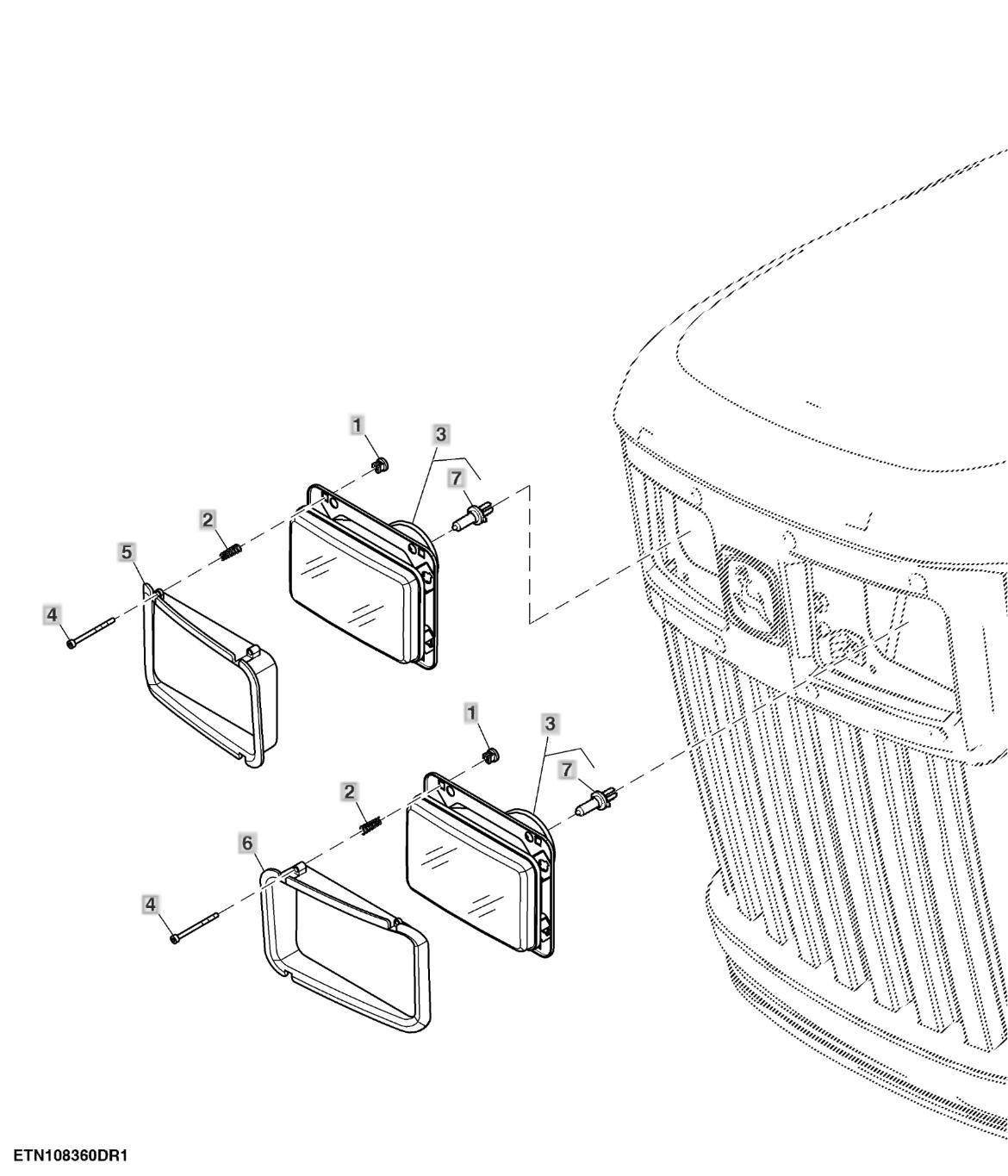 1
3
7
2
5
4
1
3
7
2
6
4
ETN108360DR1